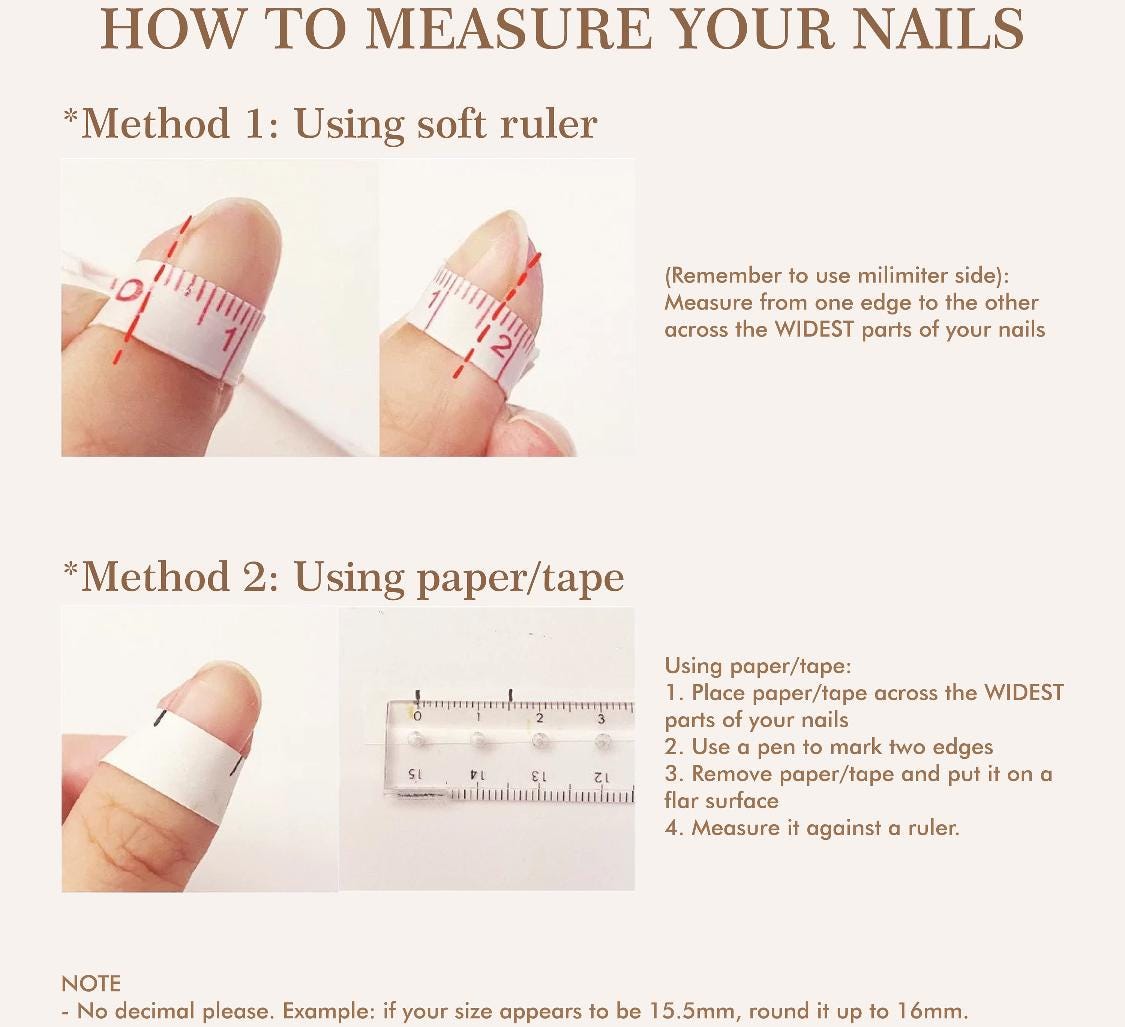 HOW TO MEASURE YOUR NAILS

*Method 1: Using soft ruler

0 1

1 2

(Remember to use milimiter side):
Measure from one edge to the other across the WIDEST parts of your nails

*Method 2: Using paper/tape

0 1 2 3
15 14 13 12

Using paper/tape:
1. Place paper/tape across the WIDEST parts of your nails
2. Use a pen to mark two edges
3. Remove paper/tape and put it on a flar surface
4. Measure it against a ruler.

NOTE
- No decimal please. Example: if your size appears to be 15.5mm, round it up to 16mm.